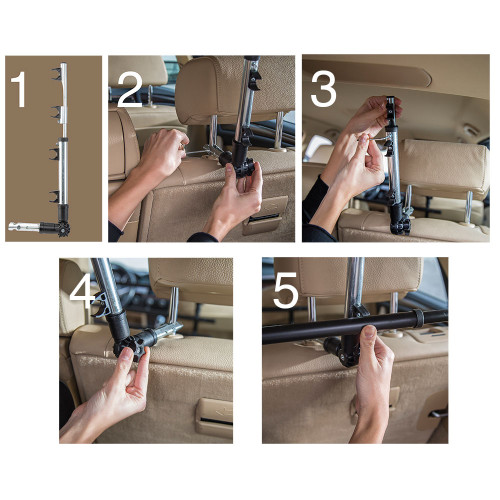 1

2

3

4

5