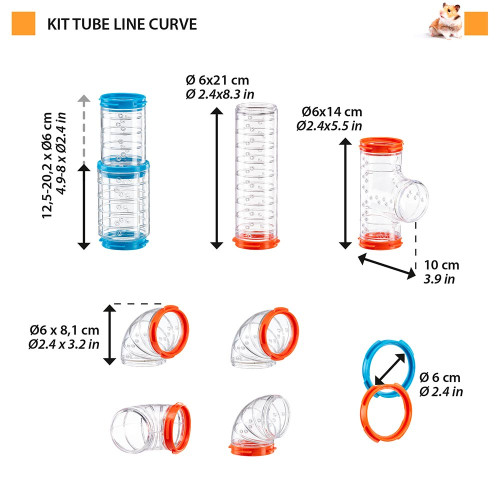 KIT TUBE LINE CURVE

12,5-20,2 x Ø6 cm
4.9-8 x Ø2.4 in

Ø 6x21 cm
Ø 2.4x8.3 in

Ø6x14 cm
Ø2.4x5.5 in

10 cm
3.9 in

Ø6 x 8,1 cm
Ø2.4 x 3.2 in

Ø 6 cm
Ø 2.4 in